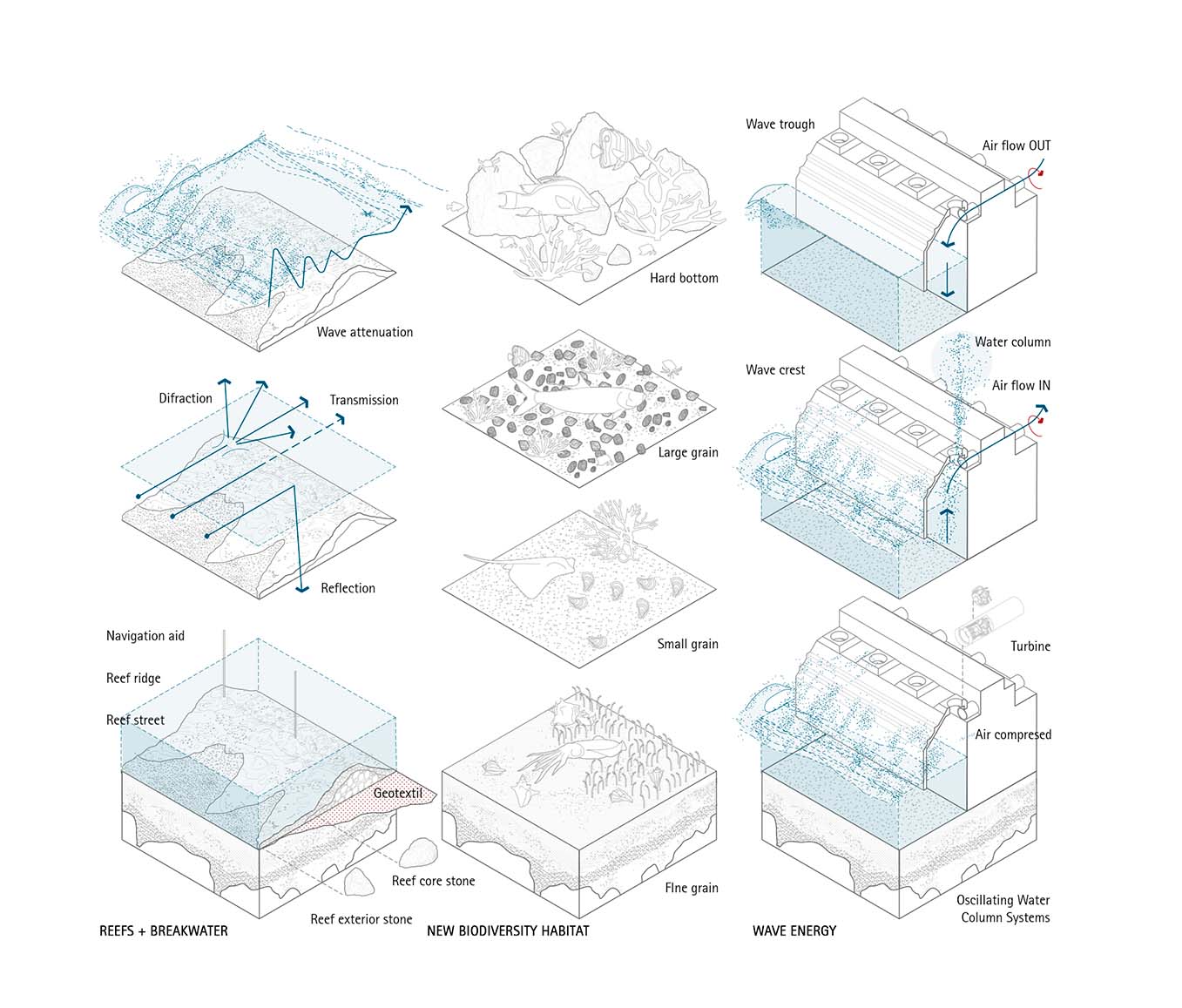 Wave attenuation

Difraction

Transmission

Reflection

Navigation aid

Reef ridge

Reef street

Geotextil

Reef core stone

Reef exterior stone

REEFS + BREAKWATER

Hard bottom

Large grain

Small grain

FIne grain

NEW BIODIVERSITY HABITAT

Wave trough

Air flow OUT

Water column

Wave crest

Air flow IN

Turbine

Air compresed

Oscillating Water Column Systems

WAVE ENERGY